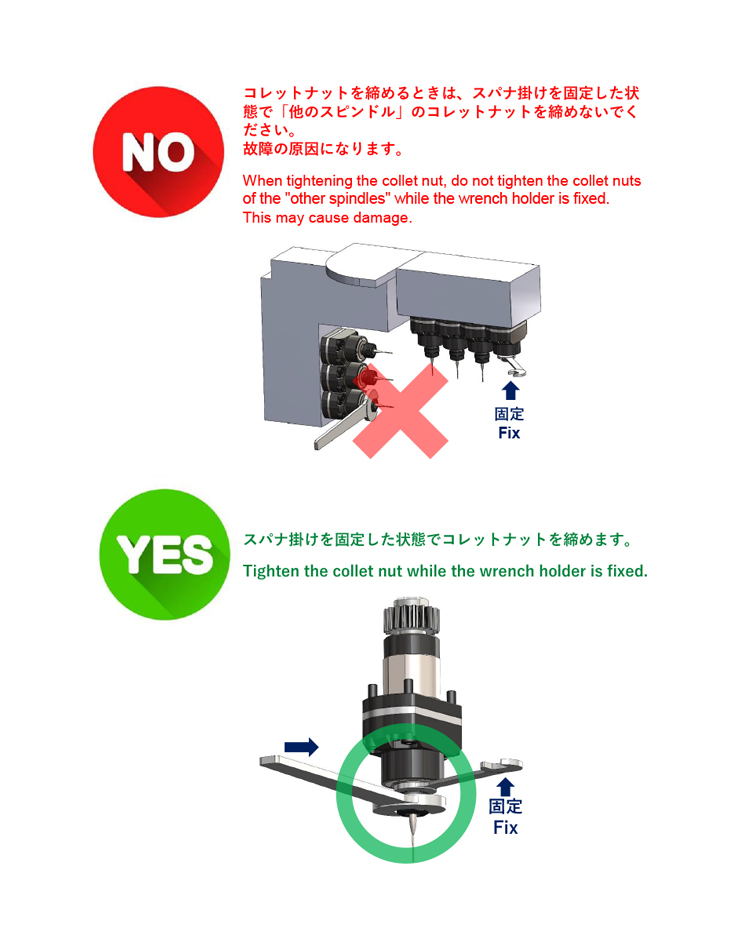 NO

コレットナットを締めるときは、スパナ掛けを固定した状態で「他のスピンドル」のコレットナットを締めないでください。
故障の原因になります。

When tightening the collet nut, do not tighten the collet nuts of the "other spindles" while the wrench holder is fixed.
This may cause damage.

固定
Fix

YES

スパナ掛けを固定した状態でコレットナットを締めます。

Tighten the collet nut while the wrench holder is fixed.

固定
Fix